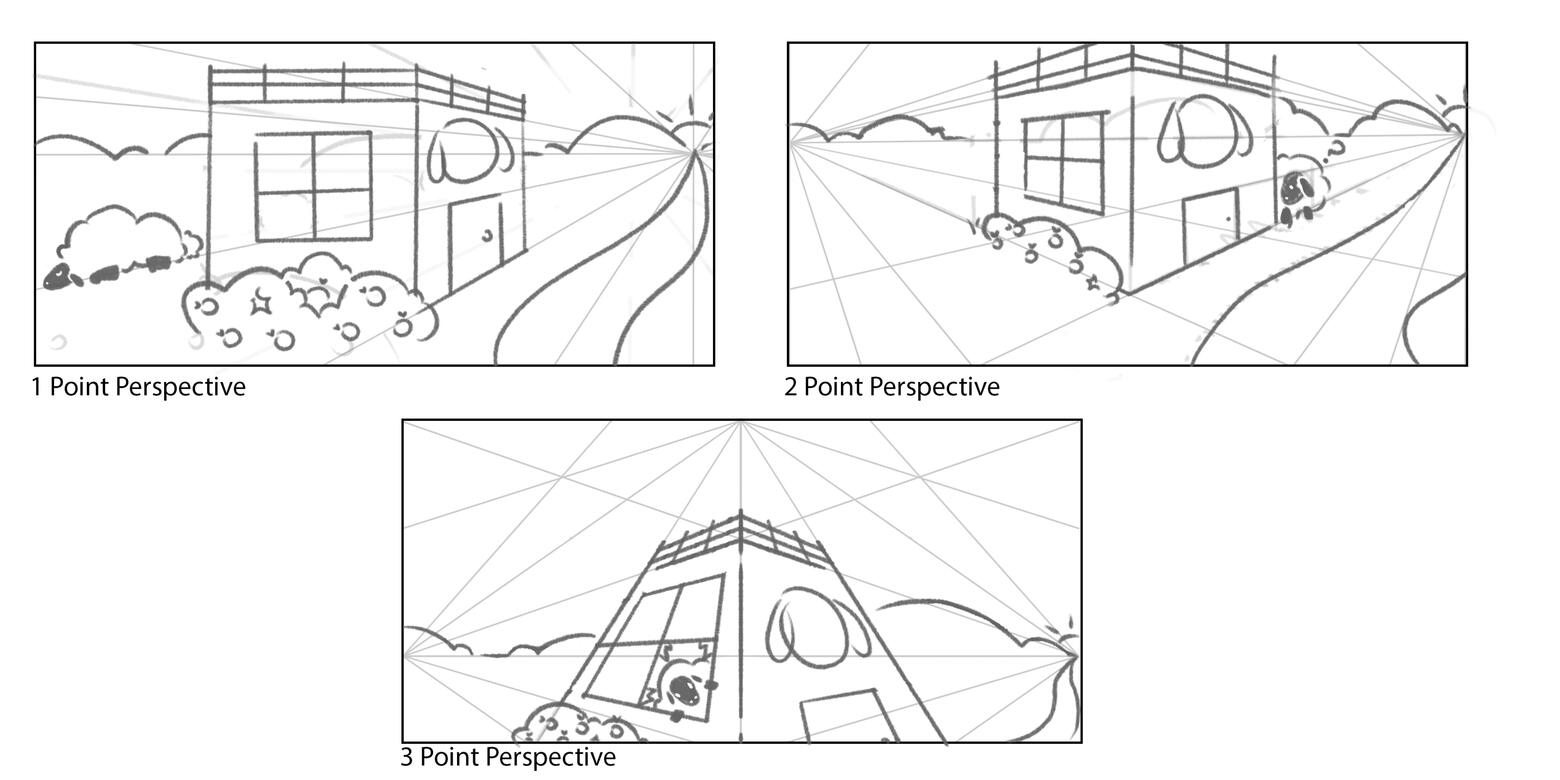 1 Point Perspective

2 Point Perspective

3 Point Perspective